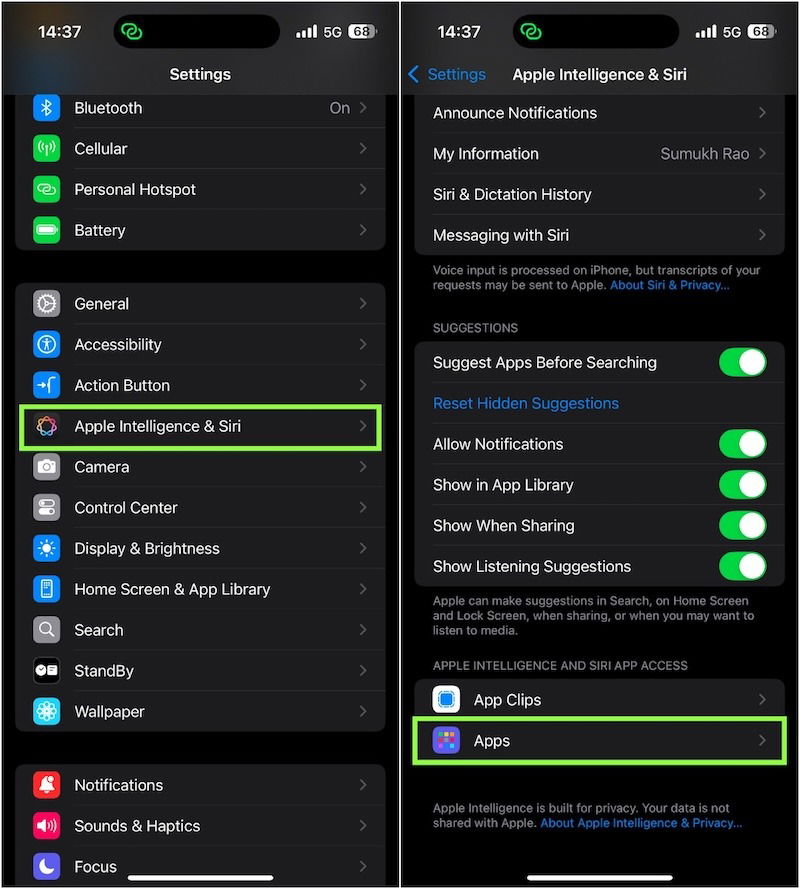 14:37 5G 68

Settings

Bluetooth On

Cellular

Personal Hotspot

Battery

General

Accessibility

Action Button

Apple Intelligence & Siri

Camera

Control Center

Display & Brightness

Home Screen & App Library

Search

StandBy

Wallpaper

Notifications

Sounds & Haptics

Focus

14:37 5G 68

Settings Apple Intelligence & Siri

Announce Notifications

My Information Sumukh Rao

Siri & Dictation History

Messaging with Siri

Voice input is processed on iPhone, but transcripts of your requests may be sent to Apple. About Siri & Privacy...

SUGGESTIONS

Suggest Apps Before Searching

Reset Hidden Suggestions

Allow Notifications

Show in App Library

Show When Sharing

Show Listening Suggestions

Apple can make suggestions in Search, on Home Screen and Lock Screen, when sharing, or when you may want to listen to media.

APPLE INTELLIGENCE AND SIRI APP ACCESS

App Clips

Apps

Apple Intelligence is built for privacy. Your data is not shared with Apple. About Apple Intelligence & Privacy...